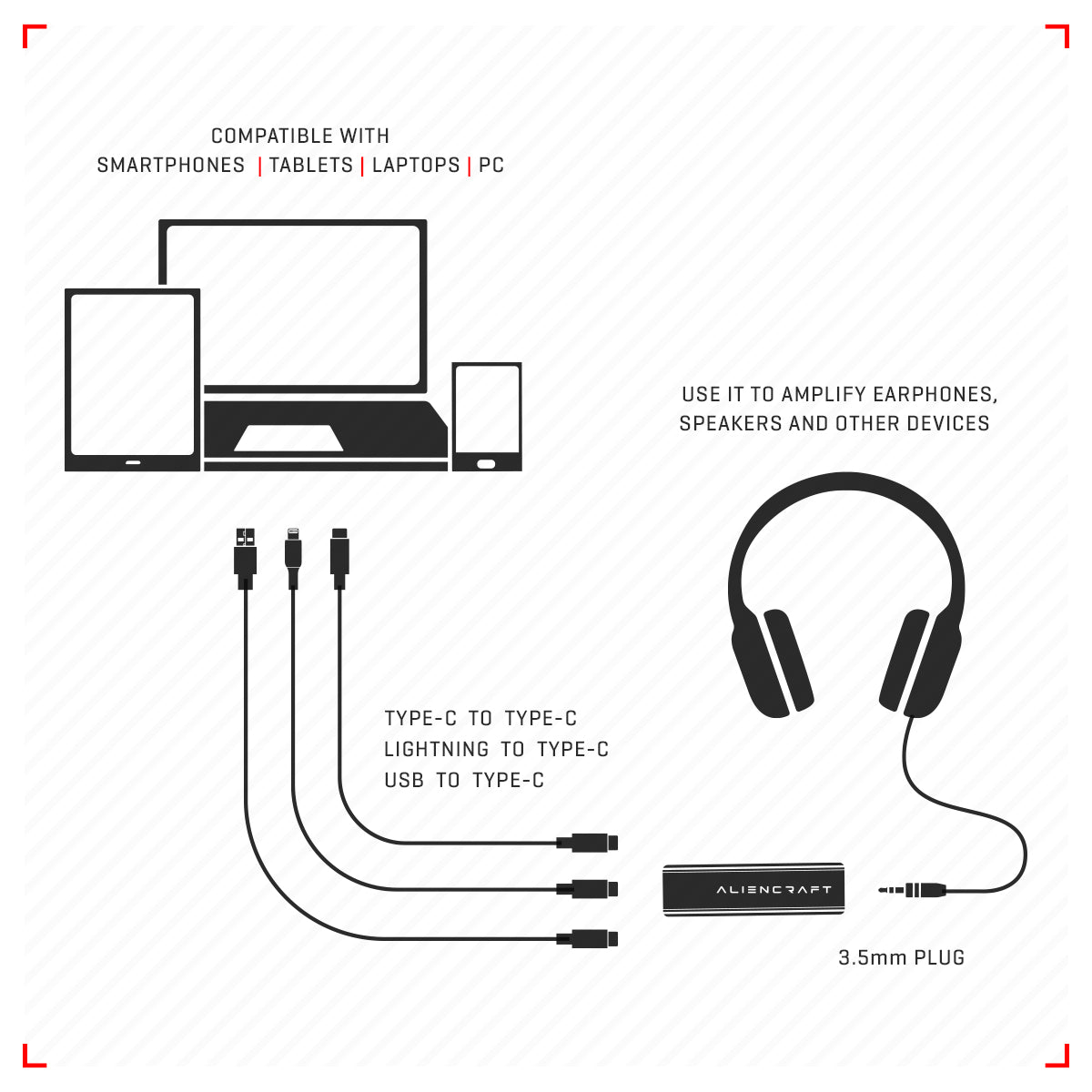 COMPATIBLE WITH
SMARTPHONES | TABLETS | LAPTOPS | PC

USE IT TO AMPLIFY EARPHONES, SPEAKERS AND OTHER DEVICES

TYPE-C TO TYPE-C
LIGHTNING TO TYPE-C
USB TO TYPE-C

ALIENCRAFT

3.5mm PLUG